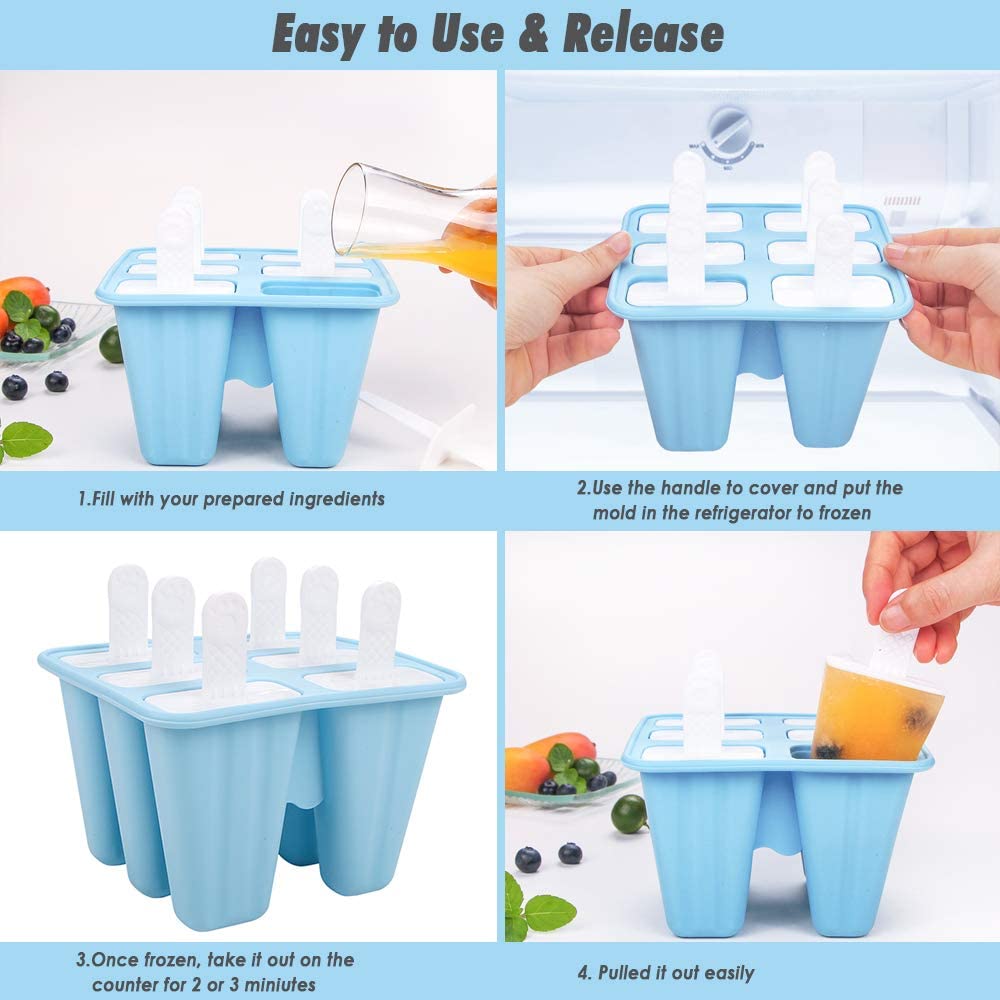 Easy to Use & Release

1.Fill with your prepared ingredients

2.Use the handle to cover and put the mold in the refrigerator to frozen

3.Once frozen, take it out on the counter for 2 or 3 miniutes

4. Pulled it out easily