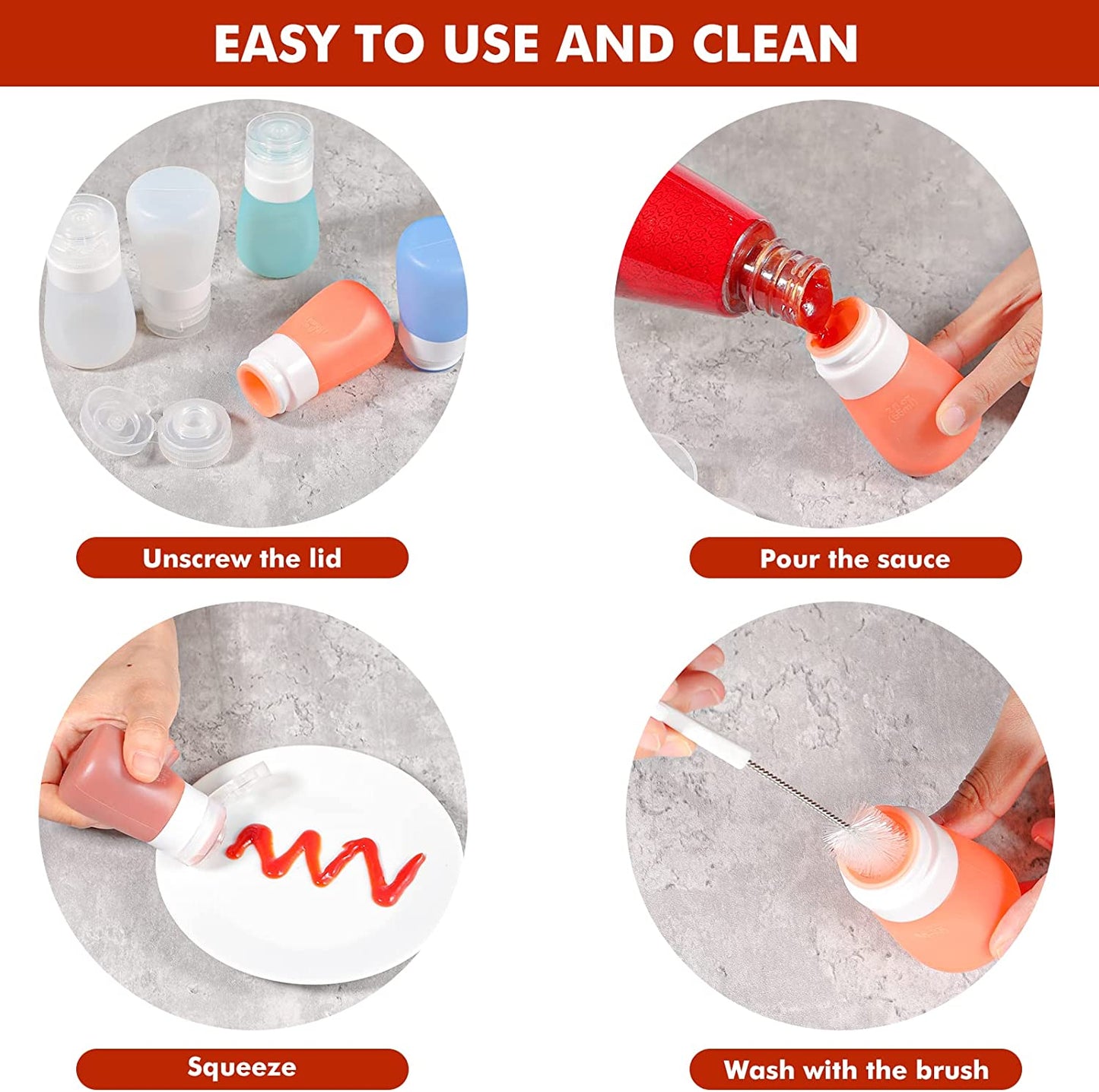 EASY TO USE AND CLEAN

Unscrew the lid

Pour the sauce

Squeeze

Wash with the brush