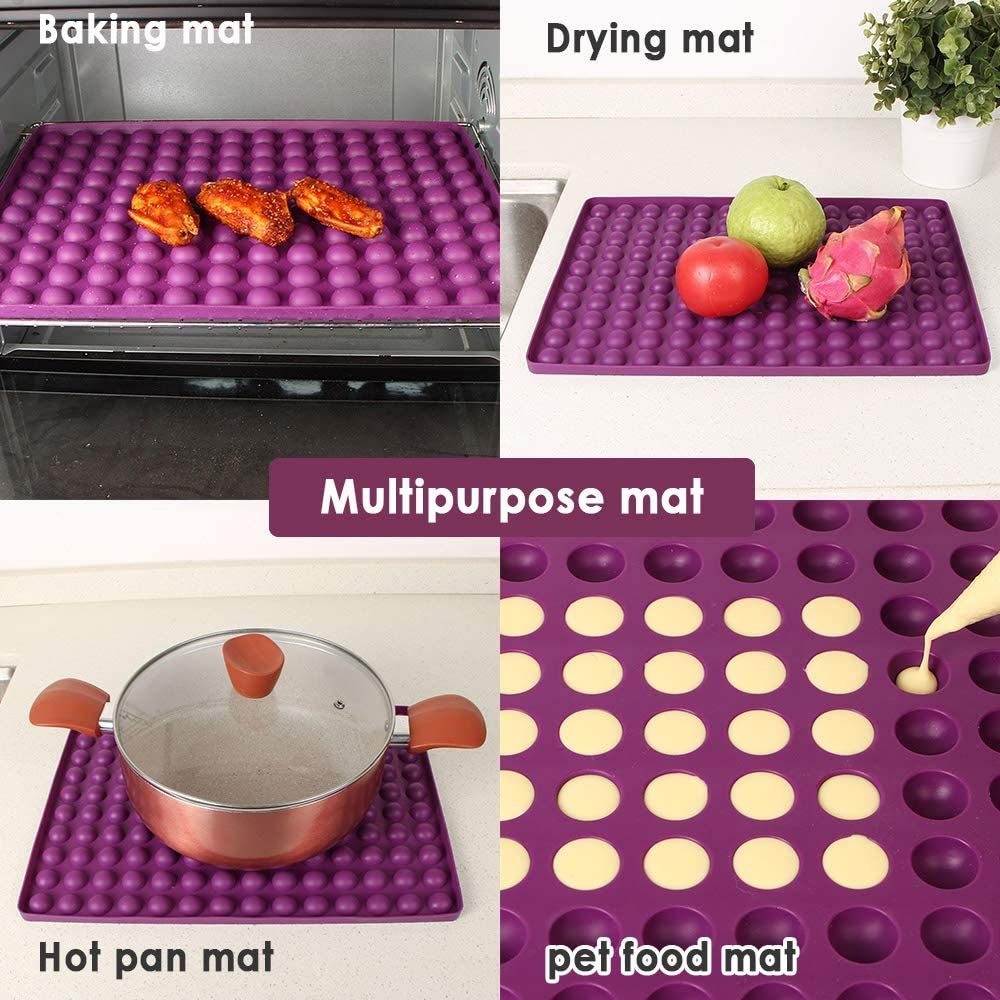 Baking mat

Drying mat

Multipurpose mat

Hot pan mat

pet food mat