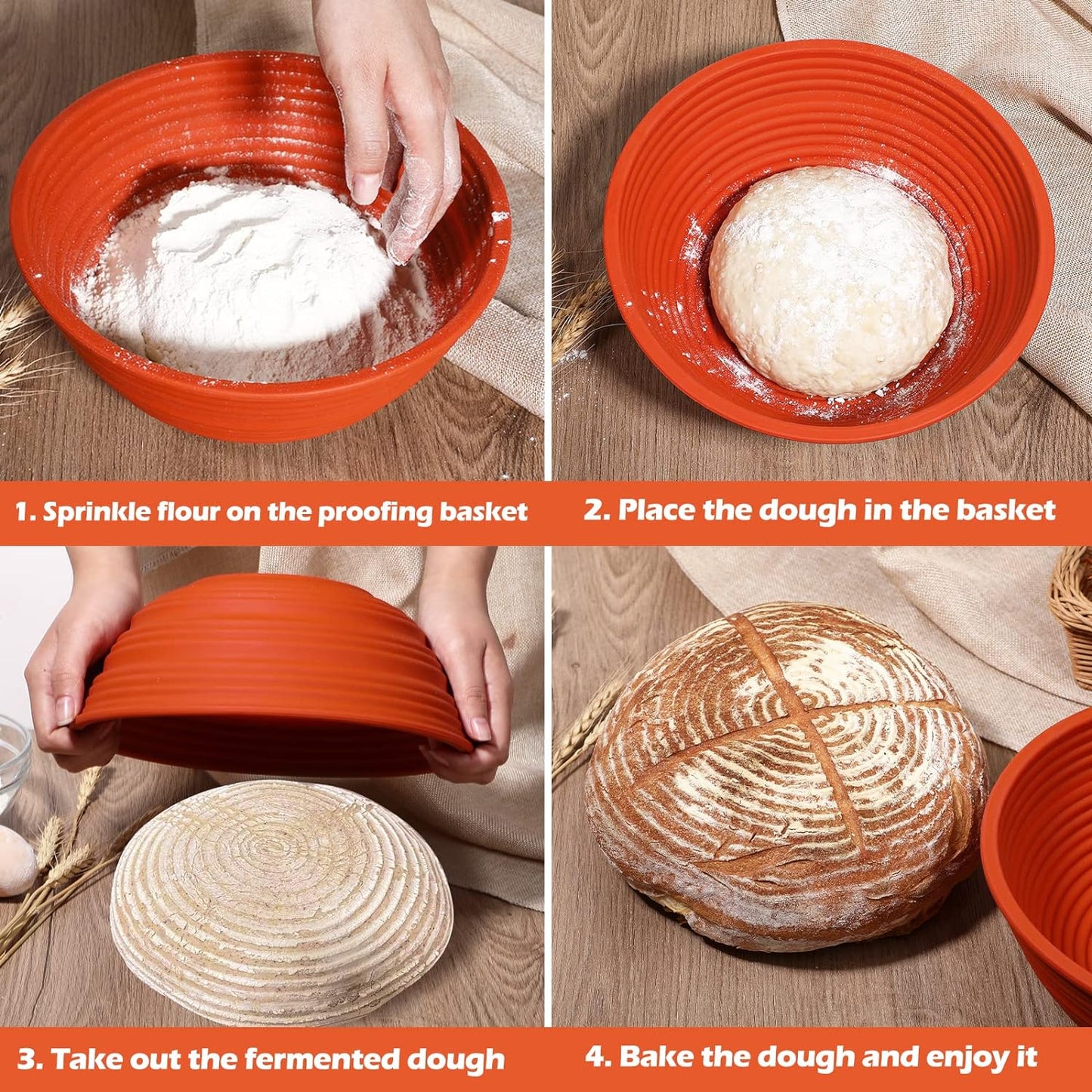 1. Sprinkle flour on the proofing basket

2. Place the dough in the basket

3. Take out the fermented dough

4. Bake the dough and enjoy it