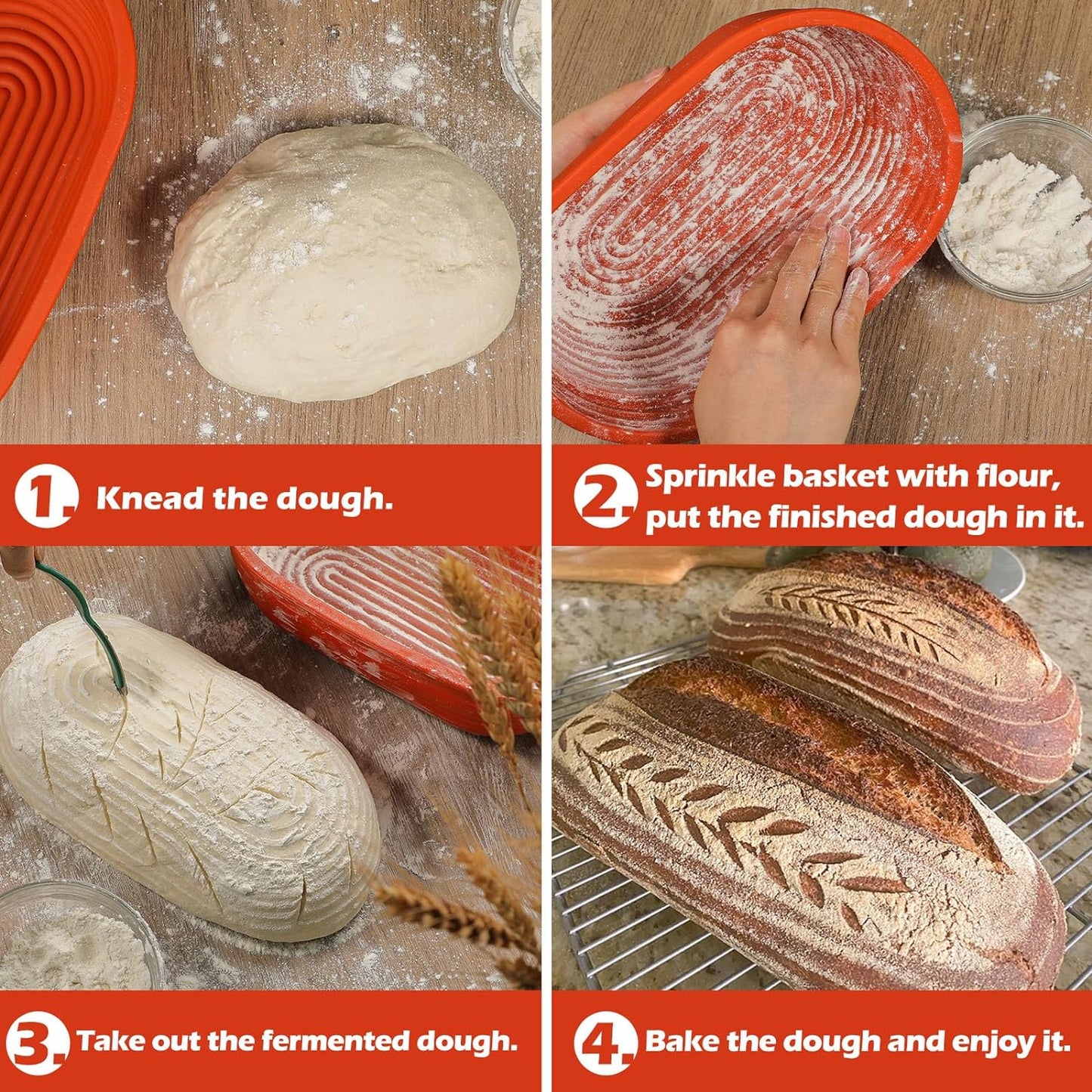 1. Knead the dough.

2. Sprinkle basket with flour, put the finished dough in it.

3. Take out the fermented dough.

4. Bake the dough and enjoy it.